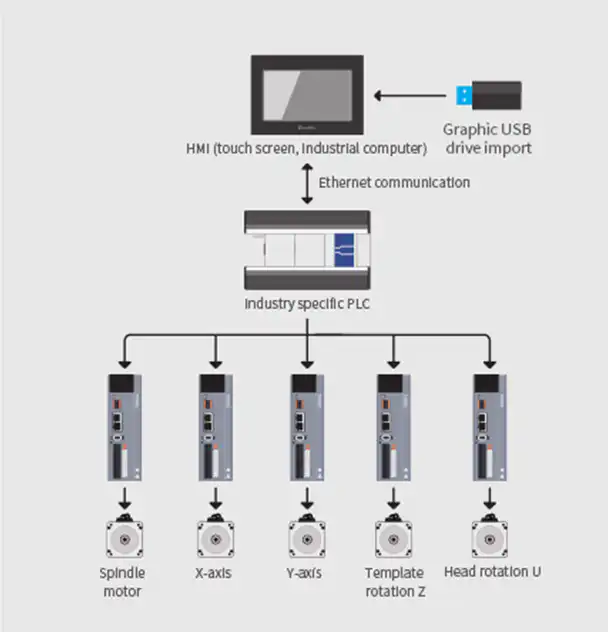 Graphic USB drive import

HMI (touch screen, industrial computer)

Ethernet communication

Industry specific PLC

Spindle motor

X-axis

Y-axis

Template rotation Z

Head rotation U